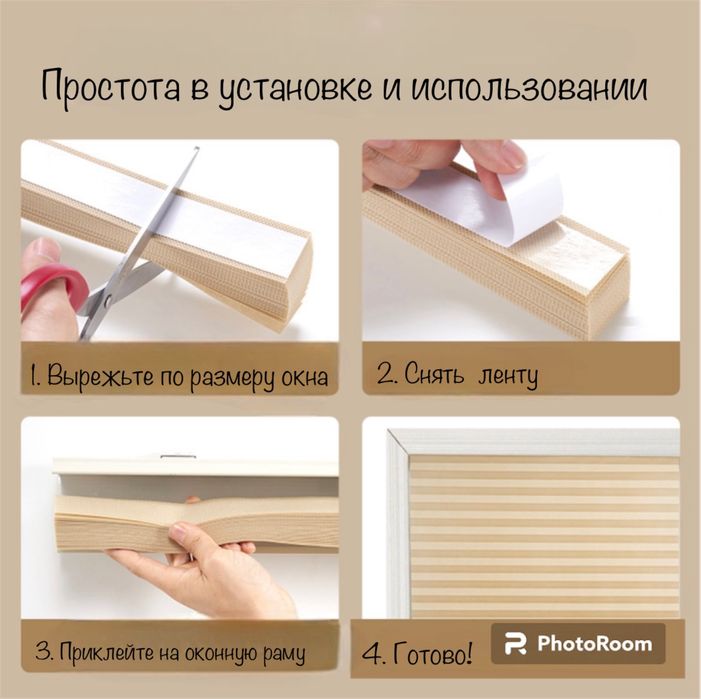 Простота в установке и использовании

1. Вырежьте по размеру окна

2. Снять ленту

3. Приклейте на оконную раму

4. Готово!

PhotoRoom