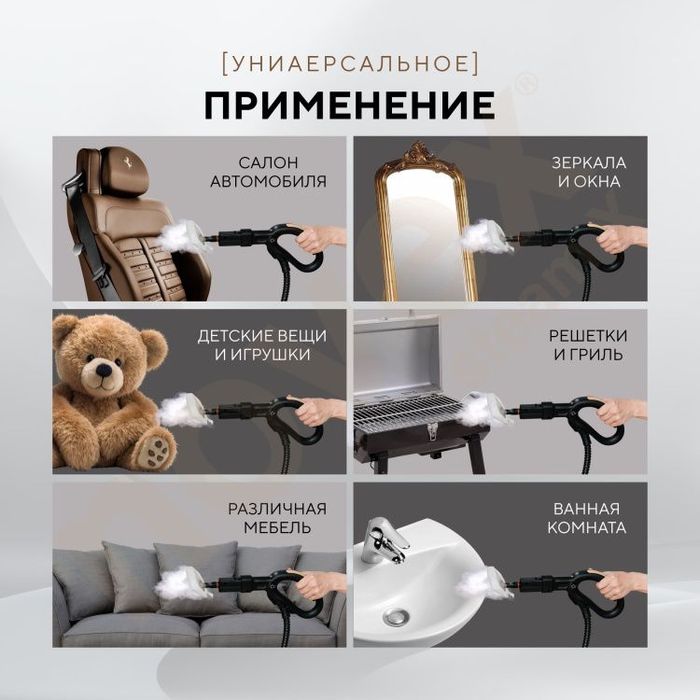 [УНИАЕРСАЛЬНОЕ]
ПРИМЕНЕНИЕ

САЛОН АВТОМОБИЛЯ

ЗЕРКАЛА И ОКНА

ДЕТСКИЕ ВЕЩИ И ИГРУШКИ

РЕШЕТКИ И ГРИЛЬ

РАЗЛИЧНАЯ МЕБЕЛЬ

ВАННАЯ КОМНАТА