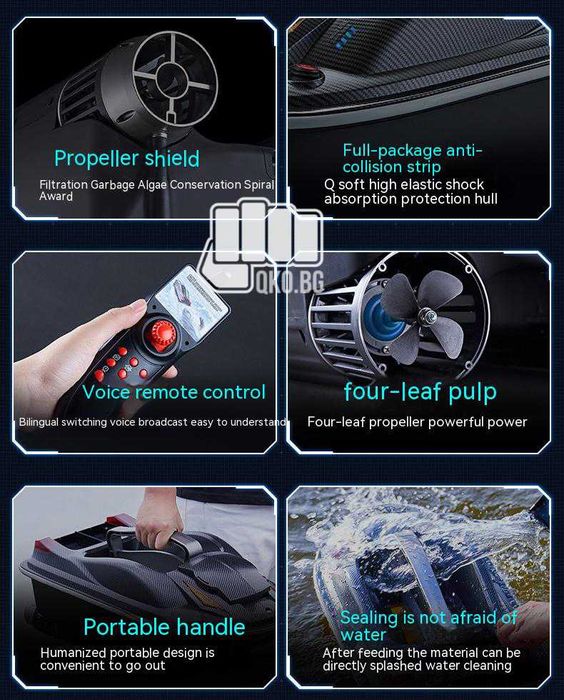 Propeller shield

Filtration Garbage Algae Conservation Spiral Award

Full-package anti-collision strip

Q soft high elastic shock absorption protection hull

QKO.BG

Voice remote control

Bilingual switching voice broadcast easy to understand

four-leaf pulp

Four-leaf propeller powerful power

Portable handle

Humanized portable design is convenient to go out

Sealing is not afraid of water

After feeding the material can be directly splashed water cleaning