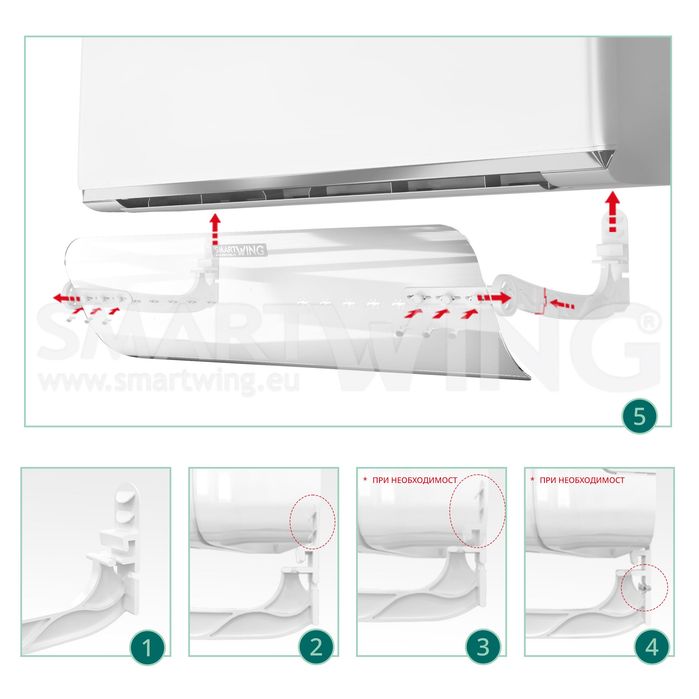 SMARTWING

SMARTWING®
www.smartwing.eu

5

1

2

* ПРИ НЕОБХОДИМОСТ

3

* ПРИ НЕОБХОДИМОСТ

4