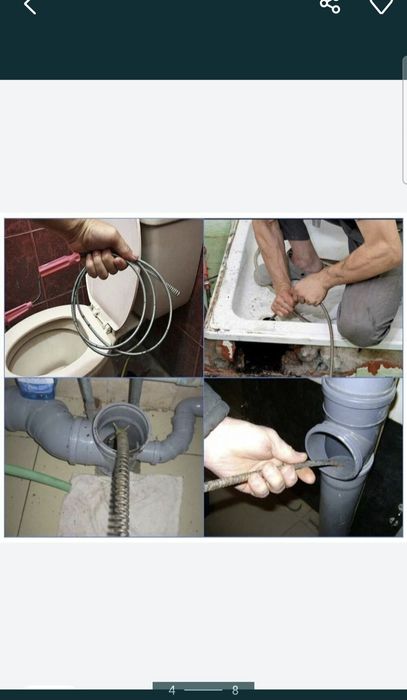 4 8