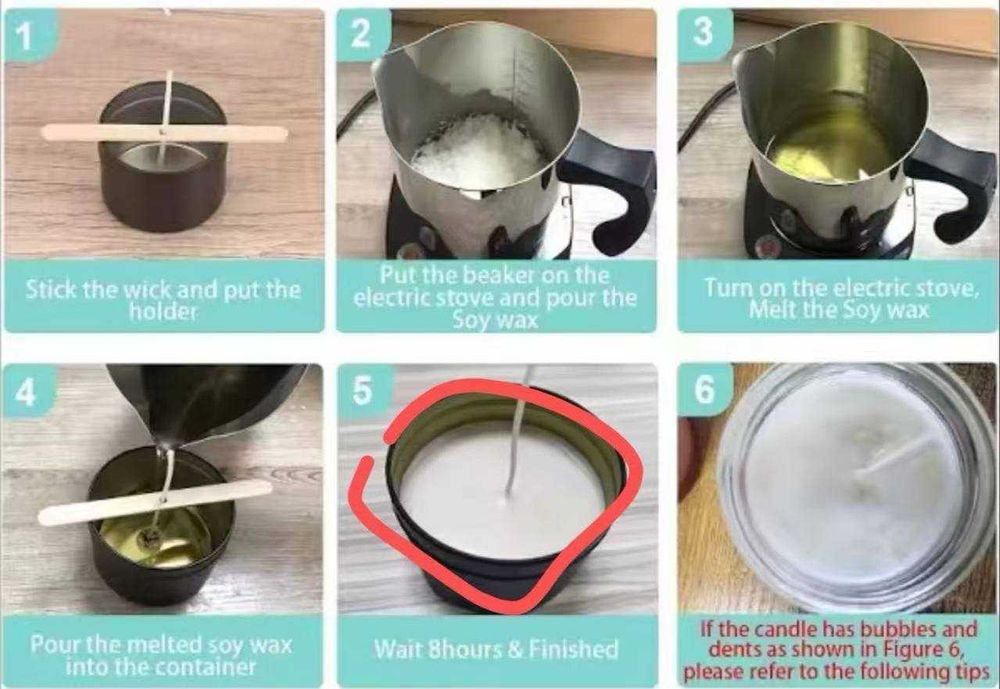 1

Stick the wick and put the holder

2

Put the beaker on the electric stove and pour the Soy wax

3

Turn on the electric stove, Melt the Soy wax

4

Pour the melted soy wax into the container

5

Wait 8hours & Finished

6

If the candle has bubbles and dents as shown in Figure 6, please refer to the following tips