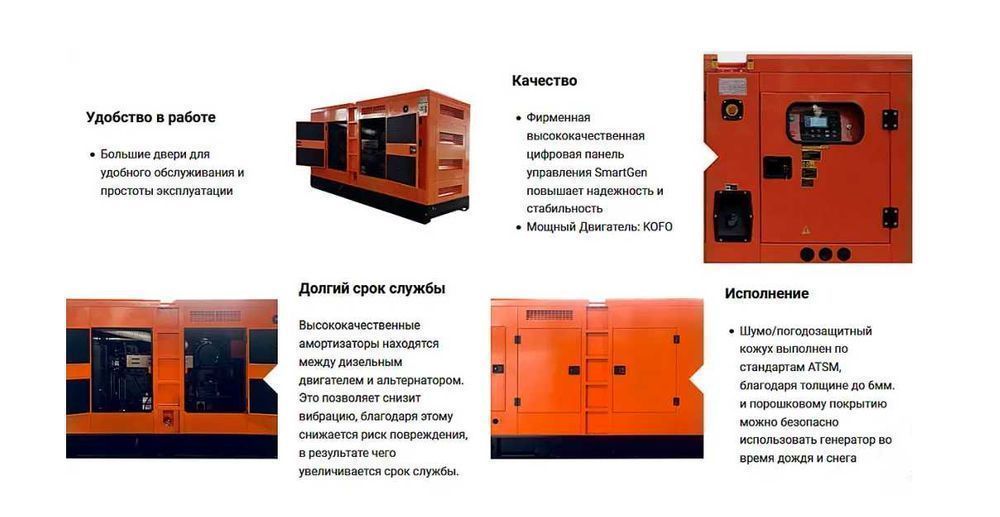 Удобство в работе

• Большие двери для удобного обслуживания и простоты эксплуатации

Качество

• Фирменная высококачественная цифровая панель управления SmartGen повышает надежность и стабильность
• Мощный Двигатель: KOFO

Долгий срок службы

Высококачественные амортизаторы находятся между дизельным двигателем и альтернатором. Это позволяет снизит вибрацию, благодаря этому снижается риск повреждения, в результате чего увеличивается срок службы.

Исполнение

• Шумо/погодозащитный кожух выполнен по стандартам ATSM, благодаря толщине до 6мм. и порошковому покрытию можно безопасно использовать генератор во время дождя и снега