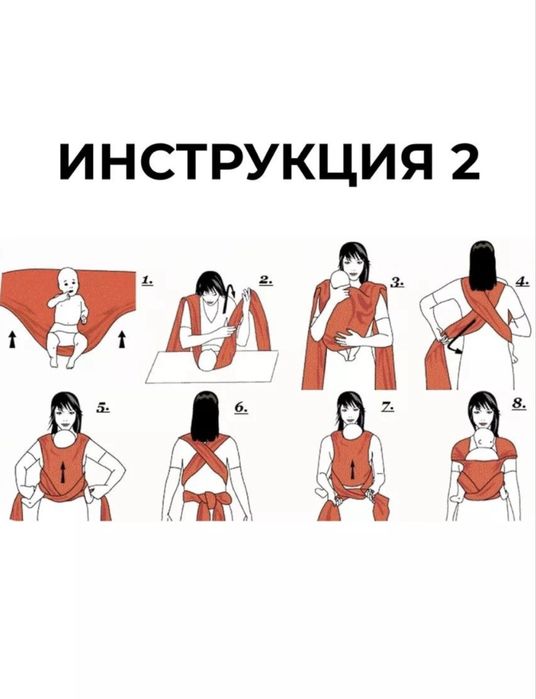 ИНСТРУКЦИЯ 2

1.

2.

3.

4.

5.

6.

7.

8.