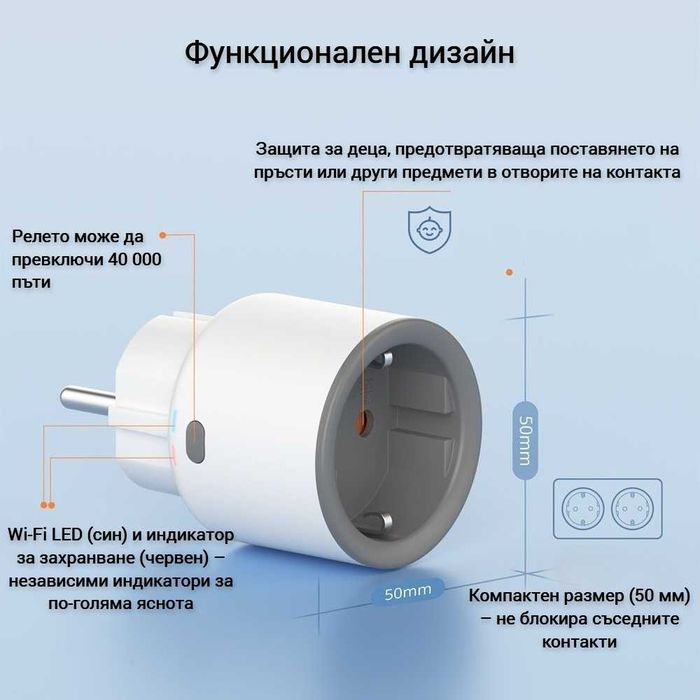 Функционален дизайн

Защита за деца, предотвратяваща поставянето на пръсти или други предмети в отворите на контакта

Релето може да превключи 40 000 пъти

50mm

Wi-Fi LED (син) и индикатор за захранване (червен) – независими индикатори за по-голяма яснота

50mm

Компактен размер (50 мм) – не блокира съседните контакти