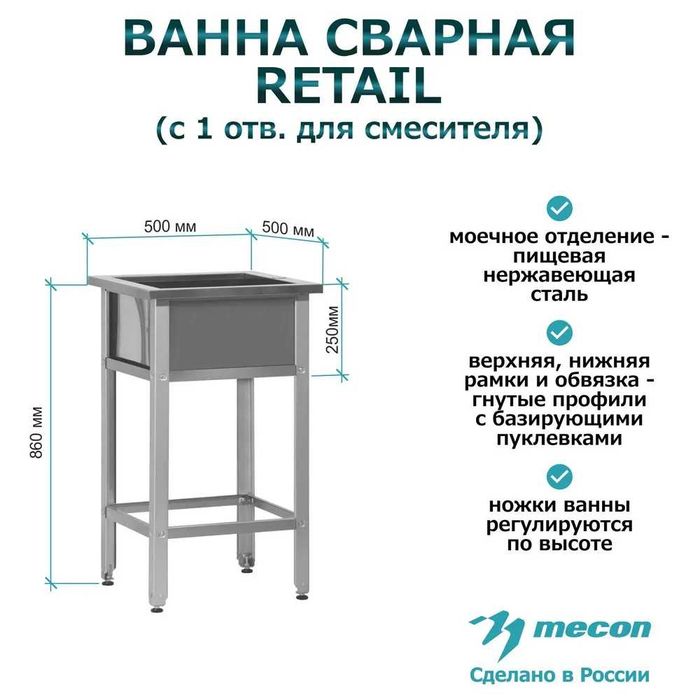 ВАННА СВАРНАЯ RETAIL
(с 1 отв. для смесителя)

500 мм
500 мм
250мм
860 мм

моечное отделение - пищевая нержавеющая сталь

верхняя, нижняя рамки и обвязка - гнутые профили с базирующими пуклевками

ножки ванны регулируются по высоте

mecon
Сделано в России