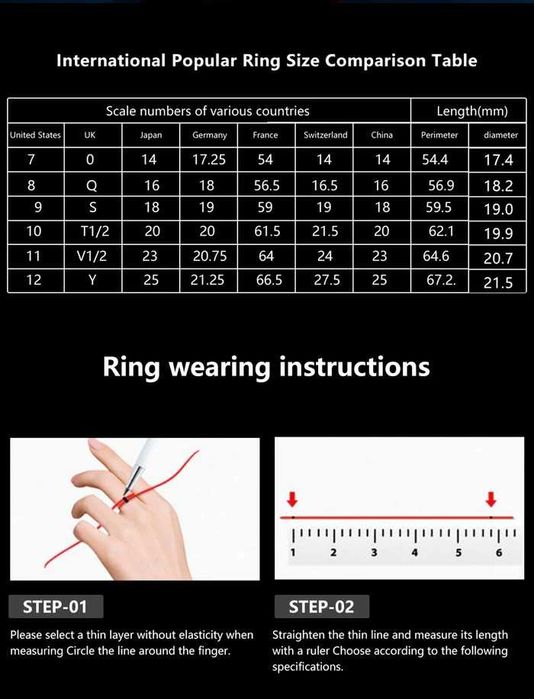 International Popular Ring Size Comparison Table

| Scale numbers of various countries | | | | | | | Length(mm) | |
|---|---|---|---|---|---|---|---|---|
| United States | UK | Japan | Germany | France | Switzerland | China | Perimeter | diameter |
| 7 | 0 | 14 | 17.25 | 54 | 14 | 14 | 54.4 | 17.4 |
| 8 | Q | 16 | 18 | 56.5 | 16.5 | 16 | 56.9 | 18.2 |
| 9 | S | 18 | 19 | 59 | 19 | 18 | 59.5 | 19.0 |
| 10 | T1/2 | 20 | 20 | 61.5 | 21.5 | 20 | 62.1 | 19.9 |
| 11 | V1/2 | 23 | 20.75 | 64 | 24 | 23 | 64.6 | 20.7 |
| 12 | Y | 25 | 21.25 | 66.5 | 27.5 | 25 | 67.2. | 21.5 |

Ring wearing instructions

1 2 3 4 5 6

STEP-01

Please select a thin layer without elasticity when measuring Circle the line around the finger.

STEP-02

Straighten the thin line and measure its length with a ruler Choose according to the following specifications.