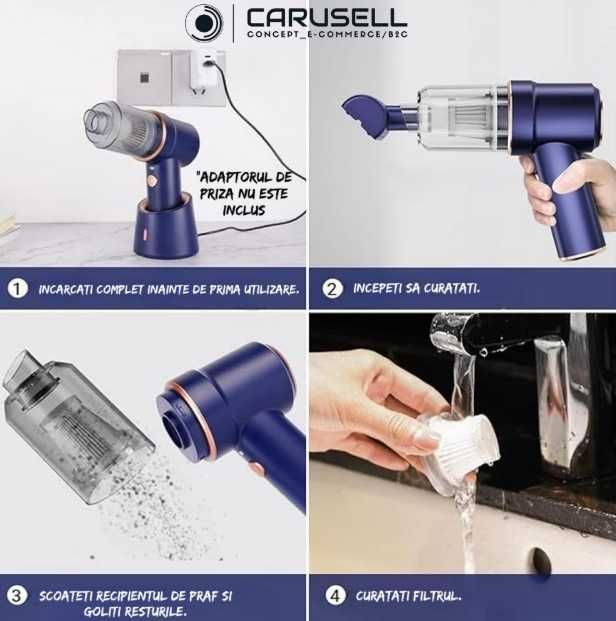 CARUSELL
CONCEPT_E-COMMERCE/B2C

"ADAPTORUL DE PRIZA NU ESTE INCLUS

1 INCARCATI COMPLET INAINTE DE PRIMA UTILIZARE.

2 INCEPETI SA CURATATI.

3 SCOATETI RECIPIENTUL DE PRAF SI GOLITI RESTURILE.

4 CURATATI FILTRUL.