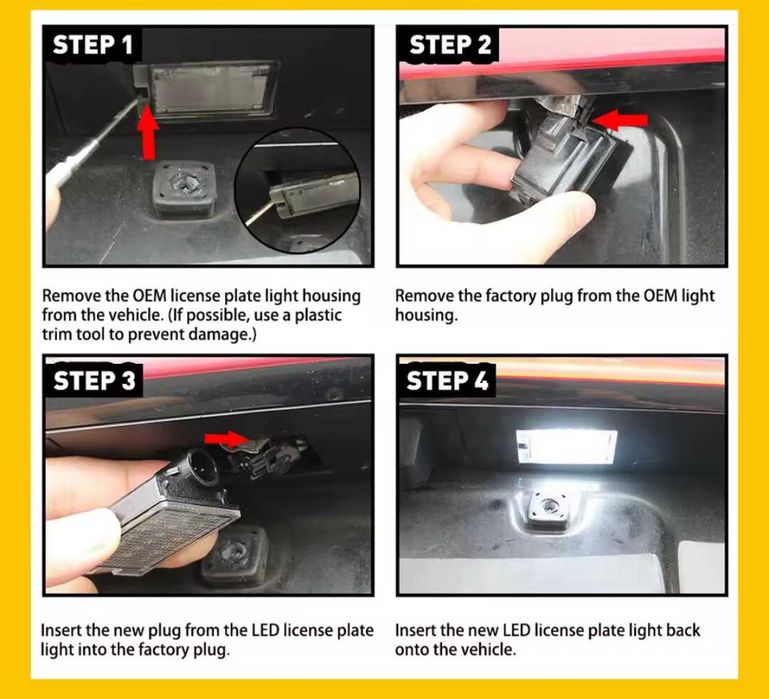 STEP 1

Remove the OEM license plate light housing from the vehicle. (If possible, use a plastic trim tool to prevent damage.)

STEP 2

Remove the factory plug from the OEM light housing.

STEP 3

Insert the new plug from the LED license plate light into the factory plug.

STEP 4

Insert the new LED license plate light back onto the vehicle.