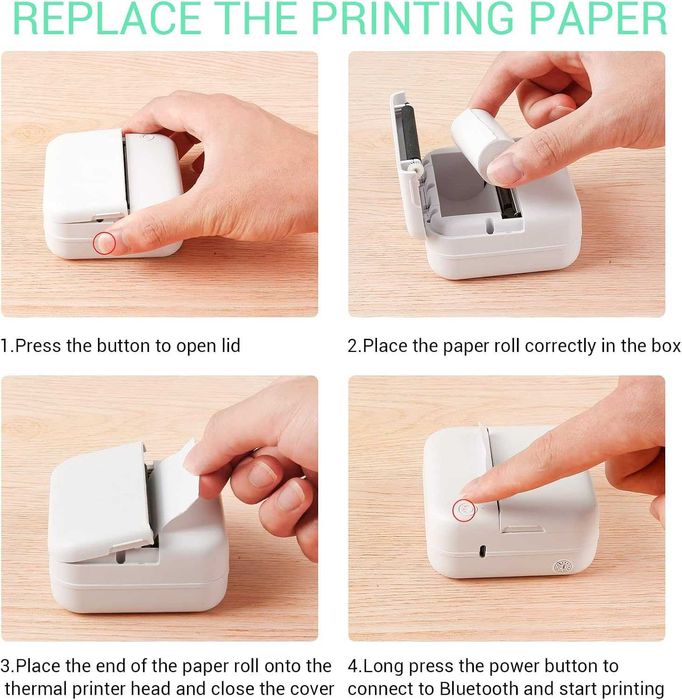 REPLACE THE PRINTING PAPER

1.Press the button to open lid

2.Place the paper roll correctly in the box

3.Place the end of the paper roll onto the thermal printer head and close the cover

4.Long press the power button to connect to Bluetooth and start printing