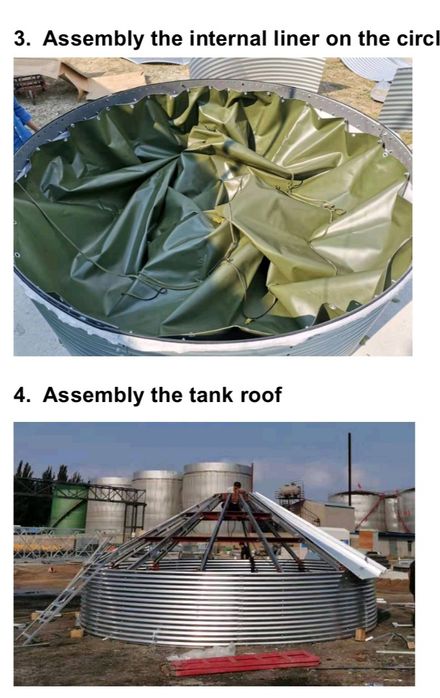 3. Assembly the internal liner on the circl

4. Assembly the tank roof