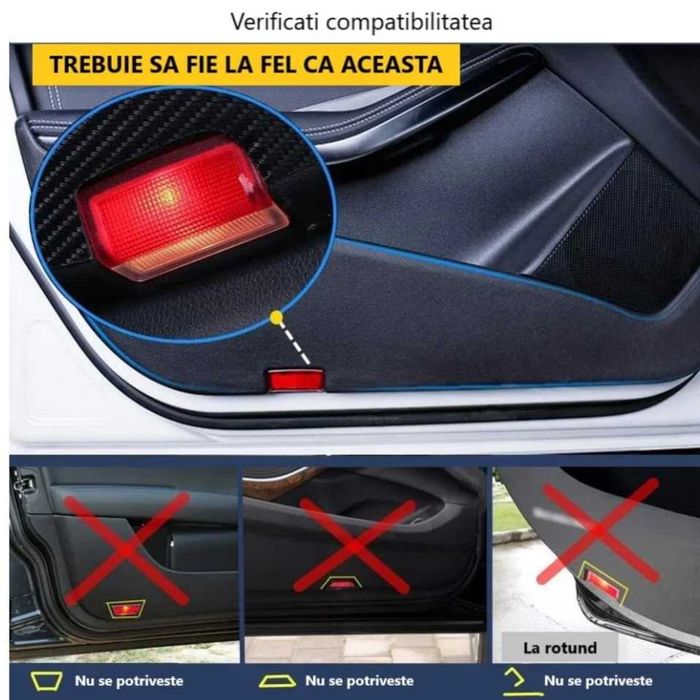 Verificati compatibilitatea

TREBUIE SA FIE LA FEL CA ACEASTA

La rotund

Nu se potriveste

Nu se potriveste

Nu se potriveste