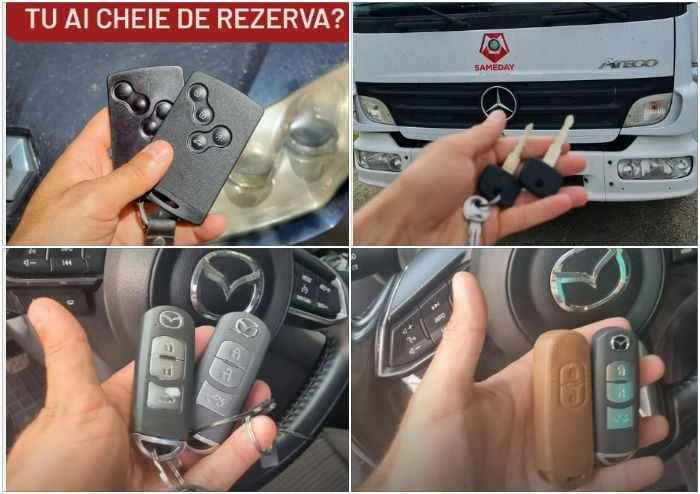 TU AI CHEIE DE REZERVA?

SAMEDAY

ATEGO