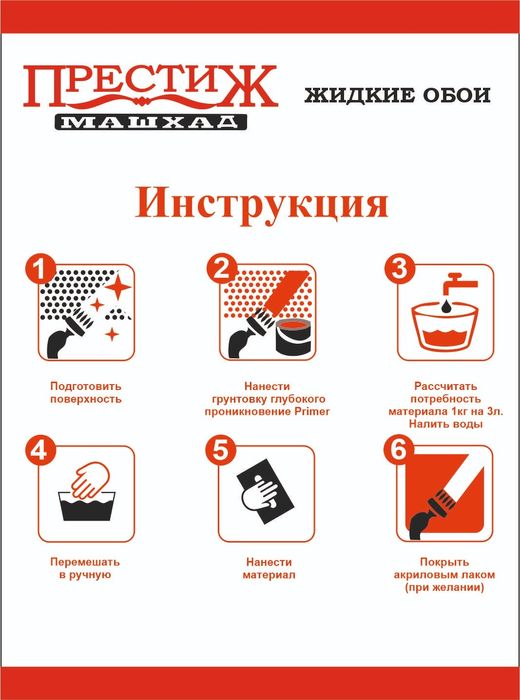 ПРЕСТИЖ
МАШХАД

ЖИДКИЕ ОБОИ

Инструкция

1
Подготовить поверхность

2
Нанести грунтовку глубокого проникновение Primer

3
Рассчитать потребность материала 1кг на 3л. Налить воды

4
Перемешать в ручную

5
Нанести материал

6
Покрыть акриловым лаком (при желании)