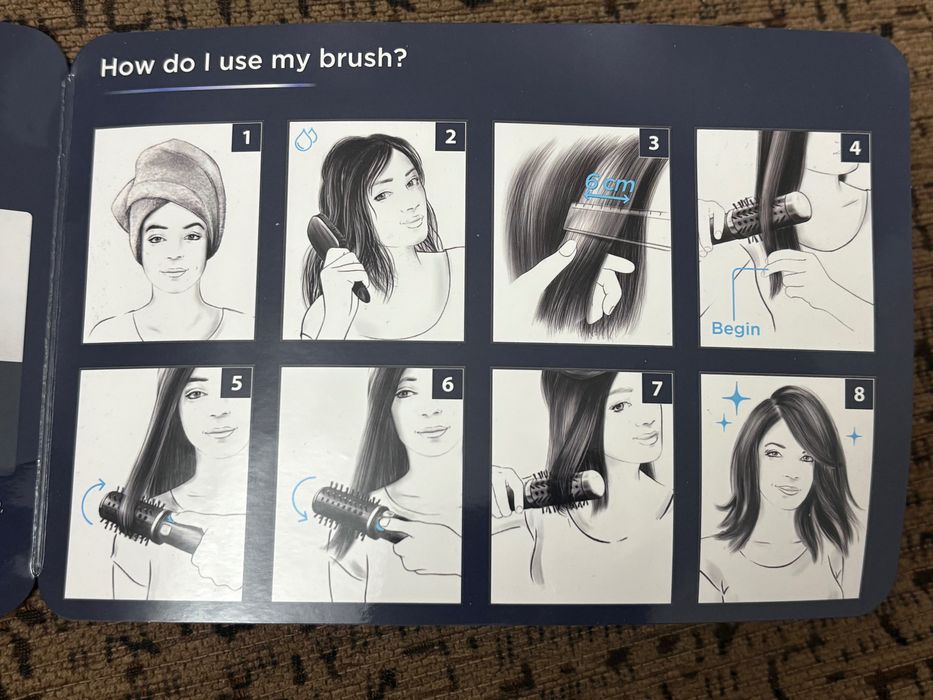 How do I use my brush?

1

2

3

6 cm

4

Begin

5

6

7

8