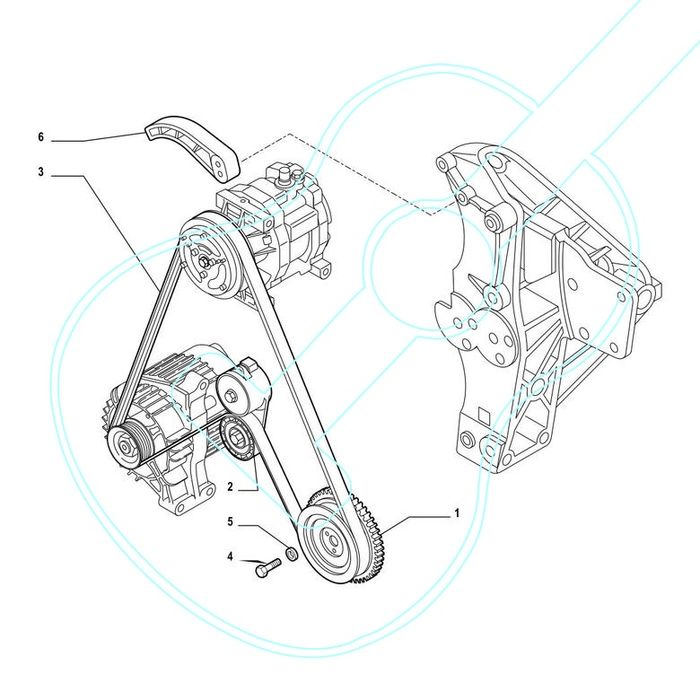 6
3
2
5
4
1