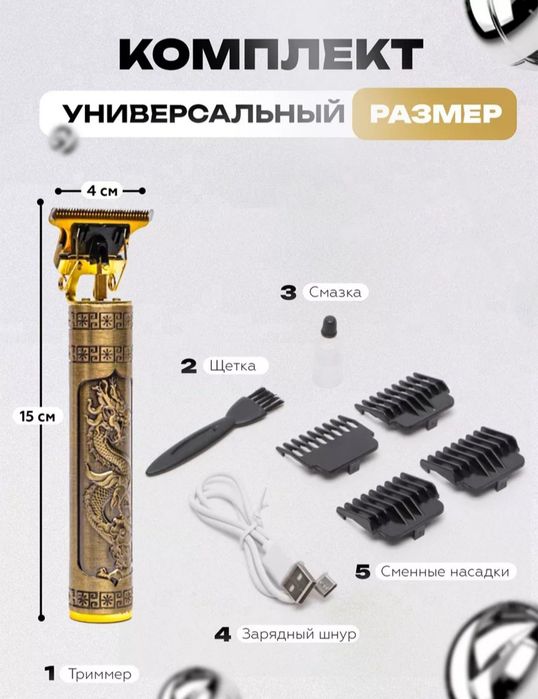 КОМПЛЕКТ

УНИВЕРСАЛЬНЫЙ РАЗМЕР

4 см

15 см

3 Смазка

2 Щетка

5 Сменные насадки

4 Зарядный шнур

1 Триммер