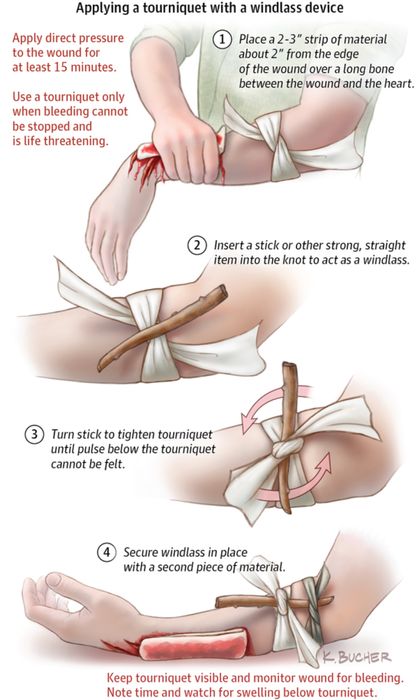 Applying a tourniquet with a windlass device

Apply direct pressure to the wound for at least 15 minutes.

Use a tourniquet only when bleeding cannot be stopped and is life threatening.

1 Place a 2-3" strip of material about 2" from the edge of the wound over a long bone between the wound and the heart.

2 Insert a stick or other strong, straight item into the knot to act as a windlass.

3 Turn stick to tighten tourniquet until pulse below the tourniquet cannot be felt.

4 Secure windlass in place with a second piece of material.

K. BUCHER

Keep tourniquet visible and monitor wound for bleeding. Note time and watch for swelling below tourniquet.