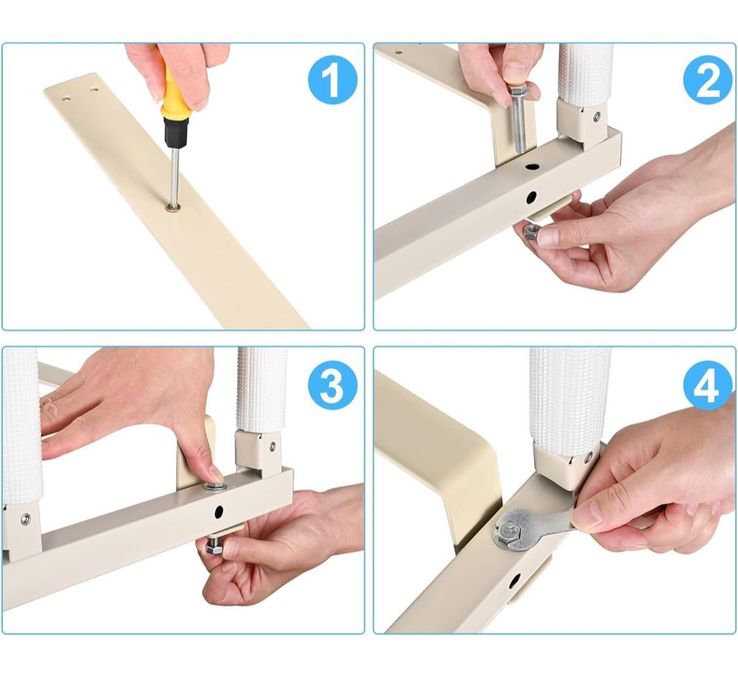 1

2

3

4