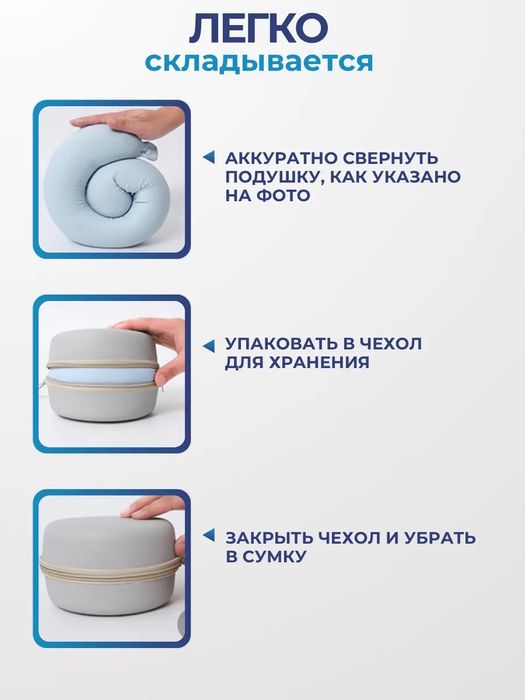 ЛЕГКО
складывается

АККУРАТНО СВЕРНУТЬ ПОДУШКУ, КАК УКАЗАНО НА ФОТО

УПАКОВАТЬ В ЧЕХОЛ ДЛЯ ХРАНЕНИЯ

ЗАКРЫТЬ ЧЕХОЛ И УБРАТЬ В СУМКУ