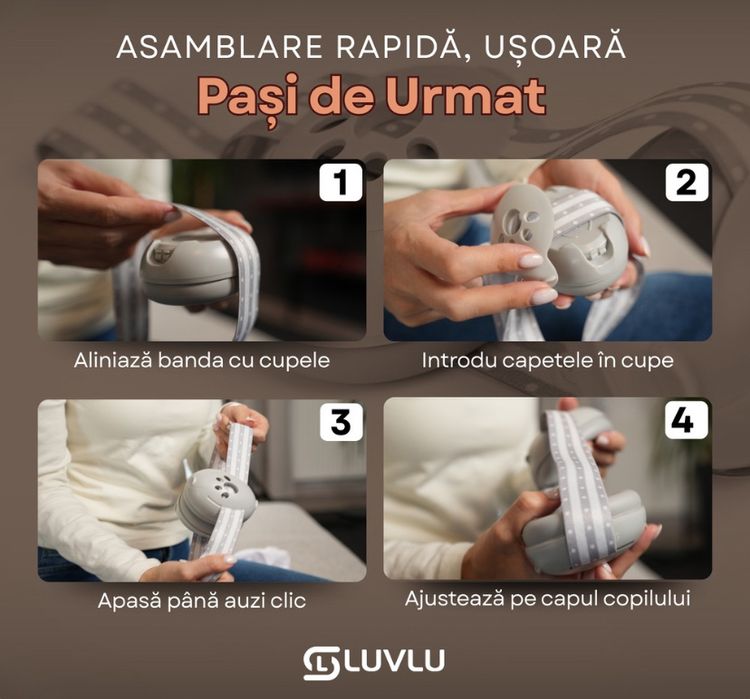 ASAMBLARE RAPIDĂ, UȘOARĂ
Pași de Urmat

1
Aliniază banda cu cupele

2
Introdu capetele în cupe

3
Apasă până auzi clic

4
Ajustează pe capul copilului

LUVLU