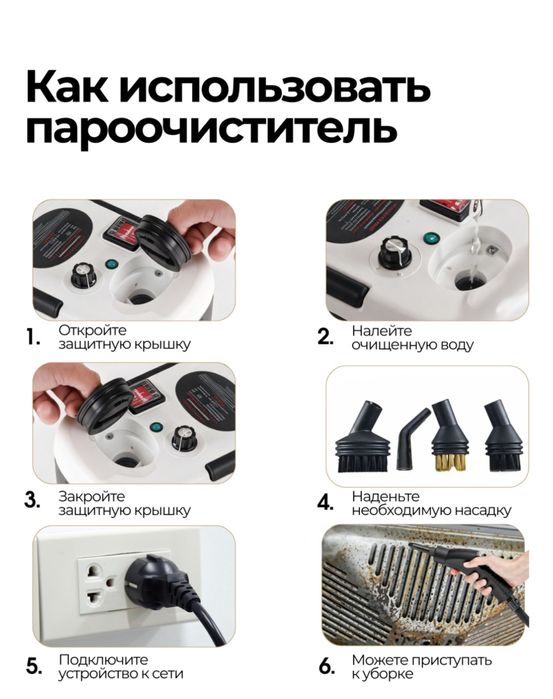 Как использовать пароочиститель

1. Откройте защитную крышку

2. Налейте очищенную воду

3. Закройте защитную крышку

4. Наденьте необходимую насадку

5. Подключите устройство к сети

6. Можете приступать к уборке