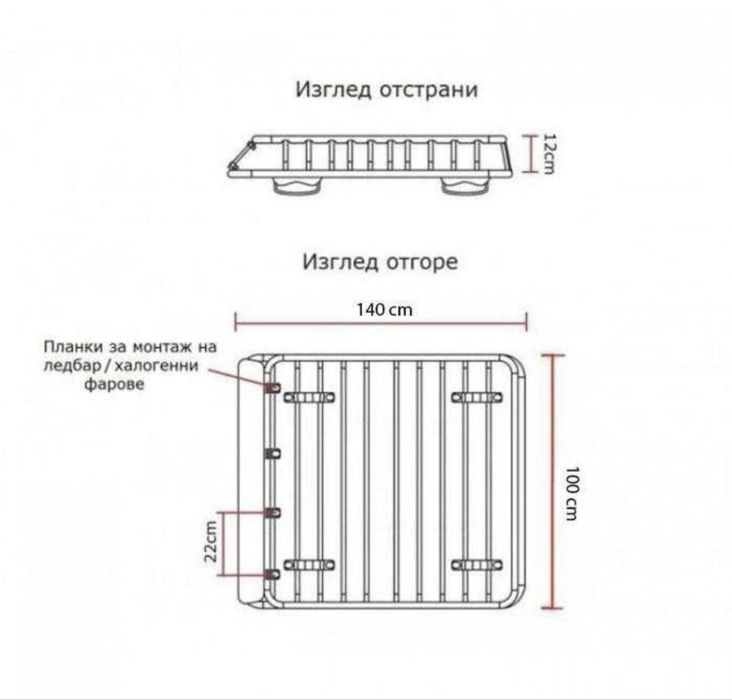 Изглед отстрани

12cm

Изглед отгоре

140 cm

Планки за монтаж на ледбар / халогенни фарове

100 cm

22cm