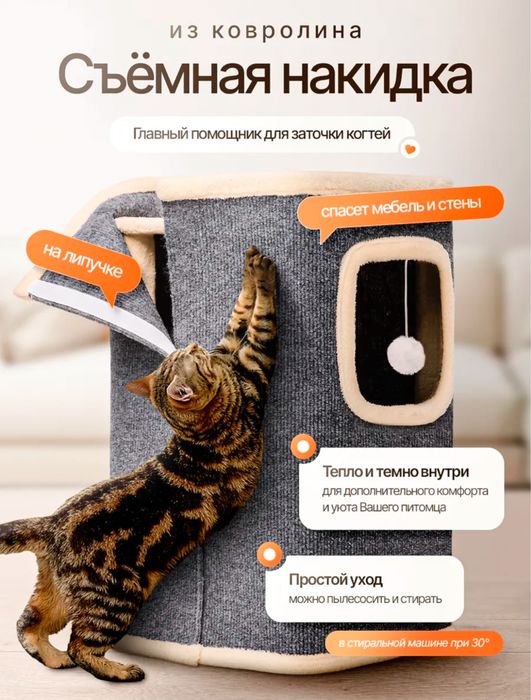 из ковролина

Съёмная накидка

Главный помощник для заточки когтей

спасет мебель и стены

на липучке

Тепло и темно внутри
для дополнительного комфорта и уюта Вашего питомца

Простой уход
можно пылесосить и стирать

в стиральной машине при 30°