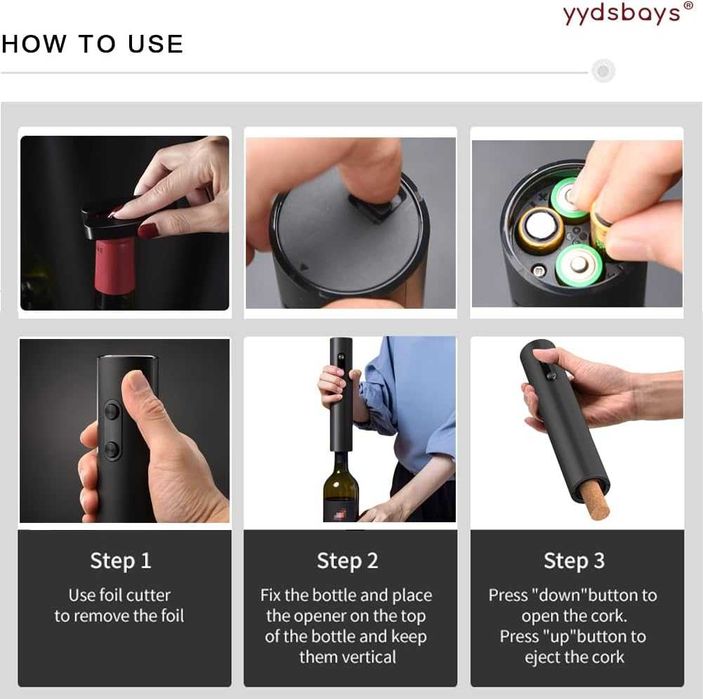 yydsbays®

HOW TO USE

Step 1
Use foil cutter to remove the foil

Step 2
Fix the bottle and place the opener on the top of the bottle and keep them vertical

Step 3
Press "down"button to open the cork. Press "up"button to eject the cork