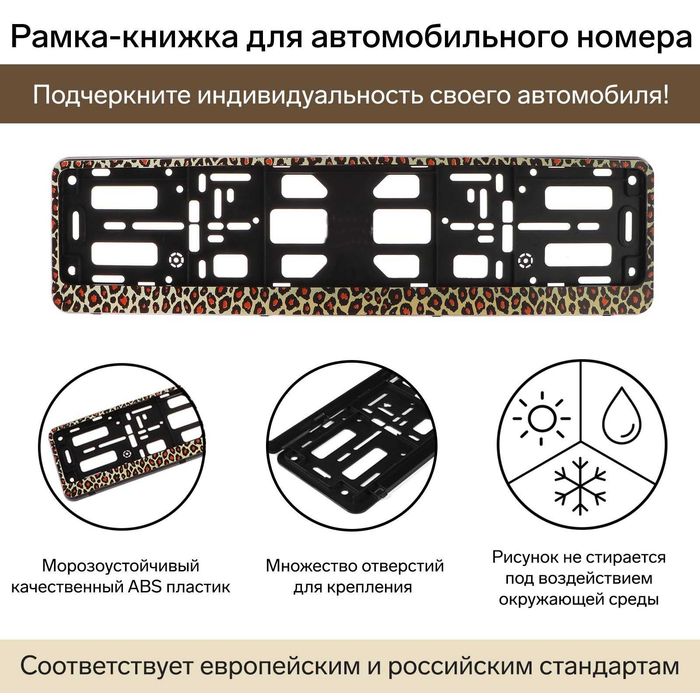 Рамка-книжка для автомобильного номера

Подчеркните индивидуальность своего автомобиля!

Морозоустойчивый качественный ABS пластик

Множество отверстий для крепления

Рисунок не стирается под воздействием окружающей среды

Соответствует европейским и российским стандартам