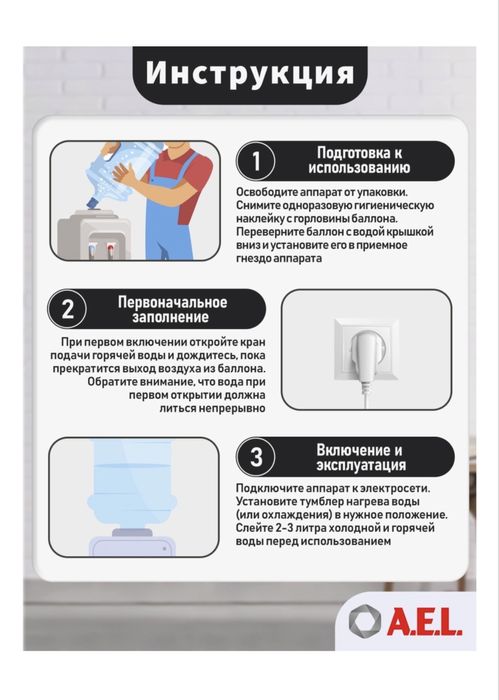 Инструкция

1 Подготовка к использованию

Освободите аппарат от упаковки. Снимите одноразовую гигиеническую наклейку с горловины баллона. Переверните баллон с водой крышкой вниз и установите его в приемное гнездо аппарата

2 Первоначальное заполнение

При первом включении откройте кран подачи горячей воды и дождитесь, пока прекратится выход воздуха из баллона. Обратите внимание, что вода при первом открытии должна литься непрерывно

3 Включение и эксплуатация

Подключите аппарат к электросети. Установите тумблер нагрева воды (или охлаждения) в нужное положение. Слейте 2-3 литра холодной и горячей воды перед использованием

A.E.L.