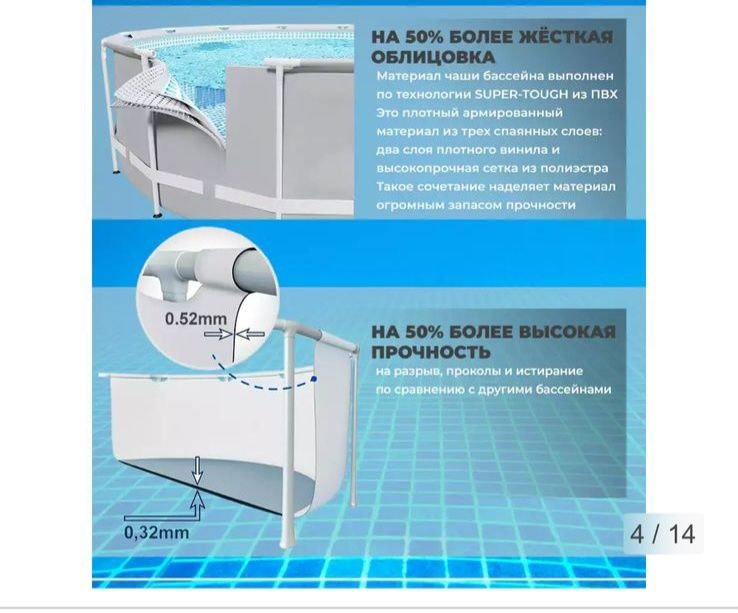 НА 50% БОЛЕЕ ЖЁСТКАЯ ОБЛИЦОВКА

Материал чаши бассейна выполнен по технологии SUPER-TOUGH из ПВХ
Это плотный армированный материал из трех спаянных слоев: два слоя плотного винила и высокопрочная сетка из полиэстра
Такое сочетание наделяет материал огромным запасом прочности

0.52mm

НА 50% БОЛЕЕ ВЫСОКАЯ ПРОЧНОСТЬ

на разрыв, проколы и истирание по сравнению с другими бассейнами

0,32mm

4 / 14