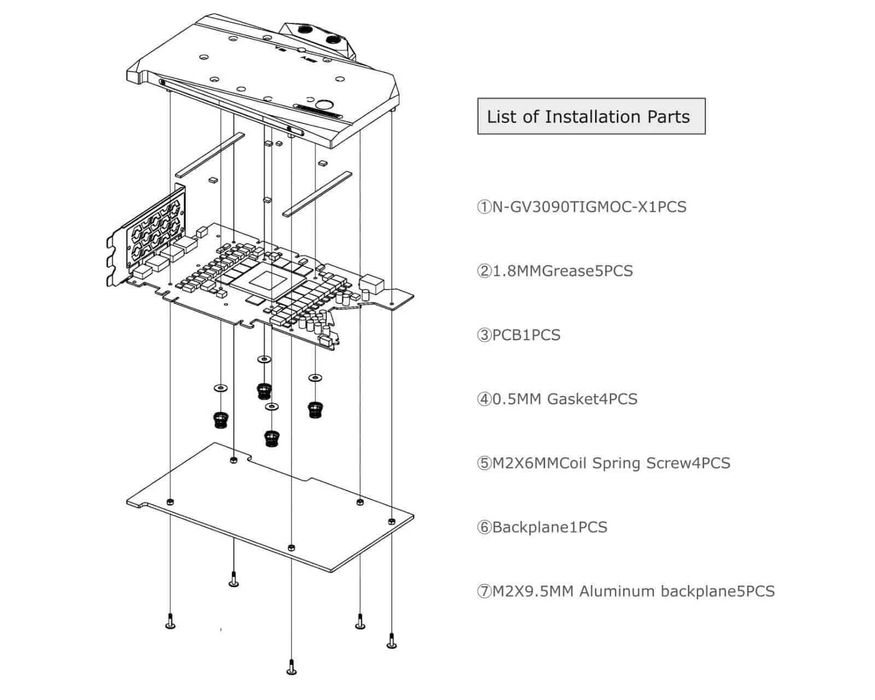 List of Installation Parts

①N-GV3090TIGMOC-X1PCS

②1.8MMGrease5PCS

③PCB1PCS

④0.5MM Gasket4PCS

⑤M2X6MMCoil Spring Screw4PCS

⑥Backplane1PCS

⑦M2X9.5MM Aluminum backplane5PCS