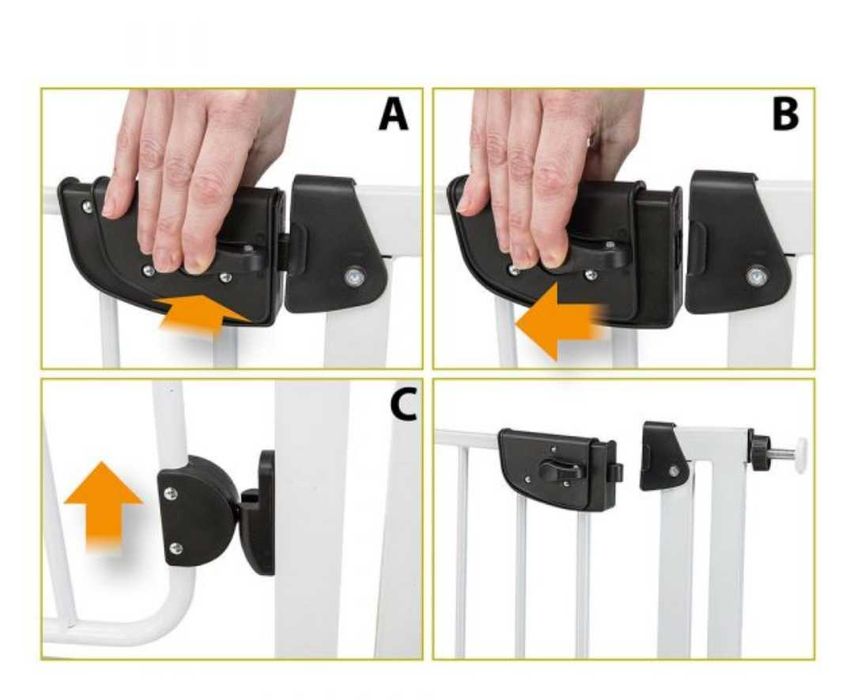 A

B

C