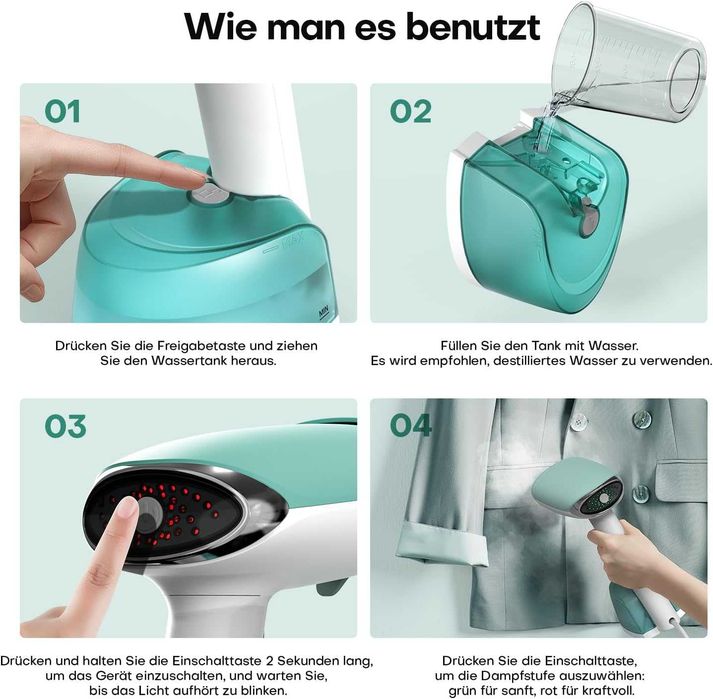 Wie man es benutzt

01

MAX

MIN

Drücken Sie die Freigabetaste und ziehen Sie den Wassertank heraus.

02

Füllen Sie den Tank mit Wasser. Es wird empfohlen, destilliertes Wasser zu verwenden.

03

Drücken und halten Sie die Einschalttaste 2 Sekunden lang, um das Gerät einzuschalten, und warten Sie, bis das Licht aufhört zu blinken.

04

Drücken Sie die Einschalttaste, um die Dampfstufe auszuwählen: grün für sanft, rot für kraftvoll.