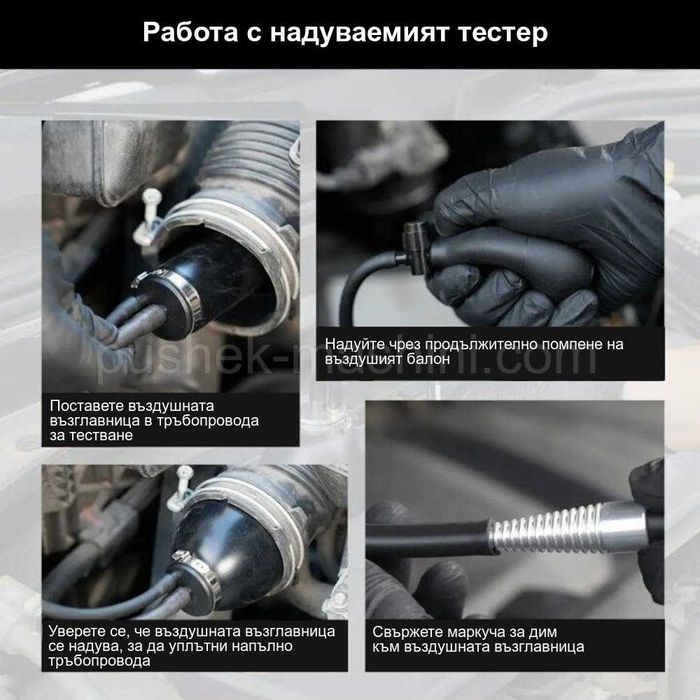 Работа с надуваемият тестер

Поставете въздушната възглавница в тръбопровода за тестване

Надуйте чрез продължително помпене на въздушият балон

pushek-mashini.com

Уверете се, че въздушната възглавница се надува, за да уплътни напълно тръбопровода

Свържете маркуча за дим към въздушната възглавница