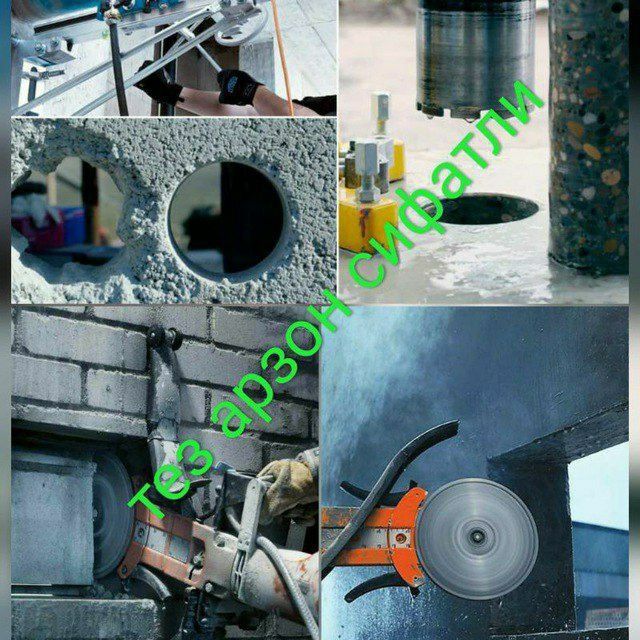 тез арзон сифатли