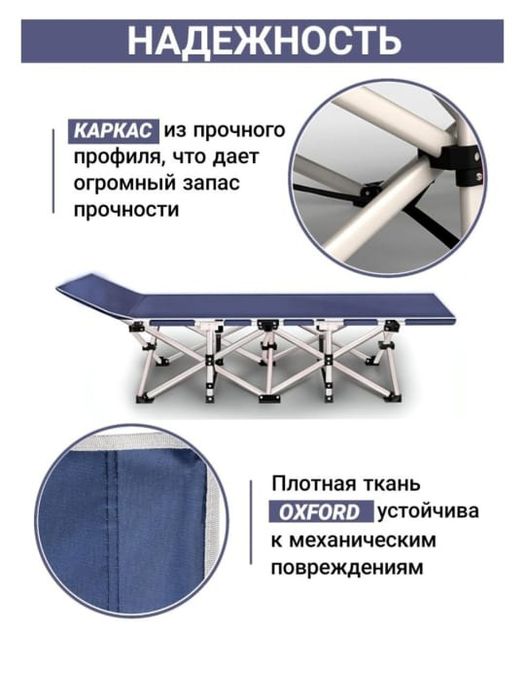 НАДЕЖНОСТЬ

КАРКАС из прочного профиля, что дает огромный запас прочности

Плотная ткань OXFORD устойчива к механическим повреждениям