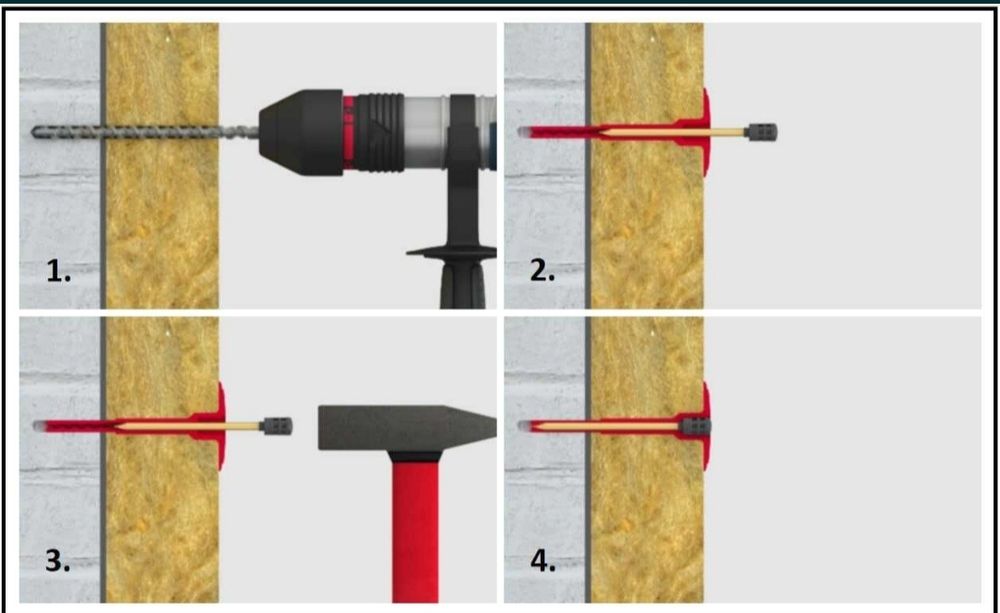 1.

2.

3.

4.