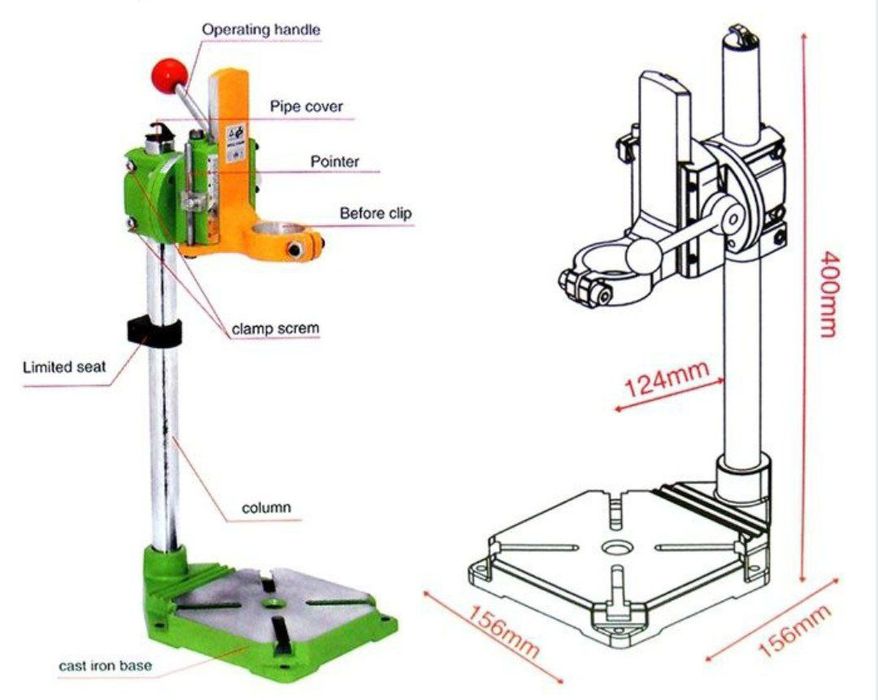 Operating handle
Pipe cover
Pointer
Before clip
clamp screm
Limited seat
column
cast iron base
400mm
124mm
156mm
156mm