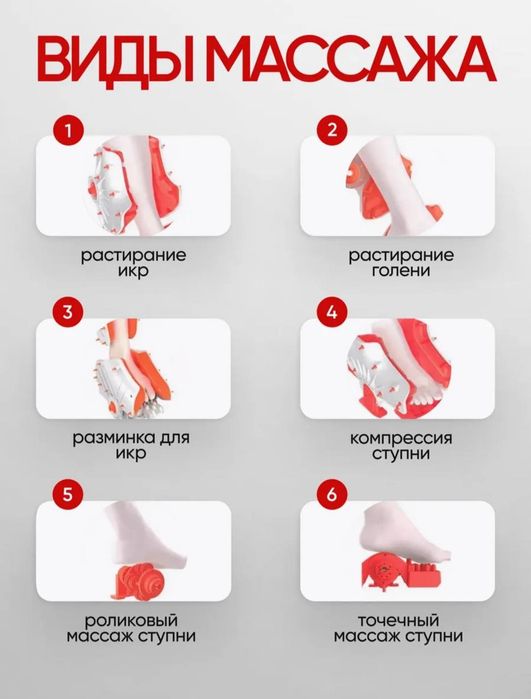 ВИДЫ МАССАЖА

1
растирание икр

2
растирание голени

3
разминка для икр

4
компрессия ступни

5
роликовый массаж ступни

6
точечный массаж ступни