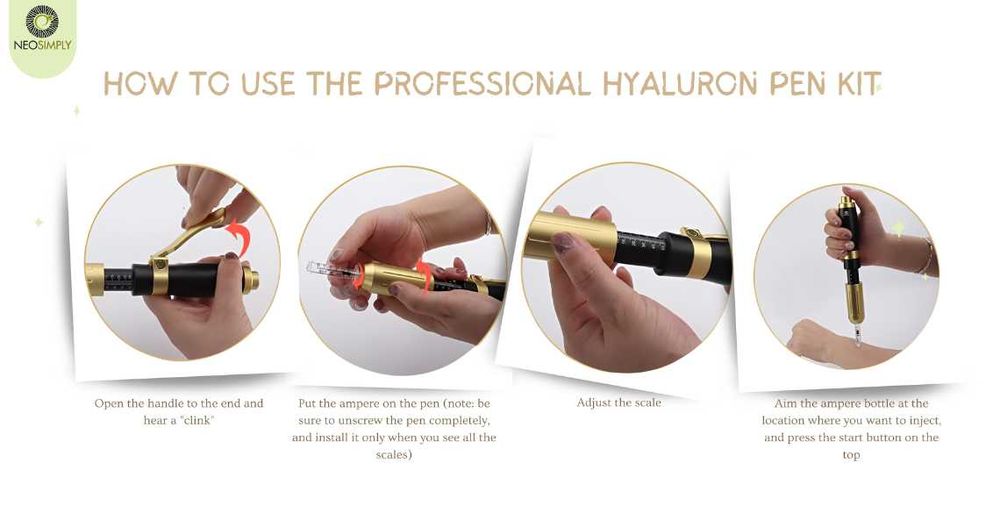 NEOSIMPLY

HOW TO USE THE PROFESSIONAL HYALURON PEN KIT

Open the handle to the end and hear a "clink"

Put the ampere on the pen (note: be sure to unscrew the pen completely, and install it only when you see all the scales)

Adjust the scale

Aim the ampere bottle at the location where you want to inject, and press the start button on the top