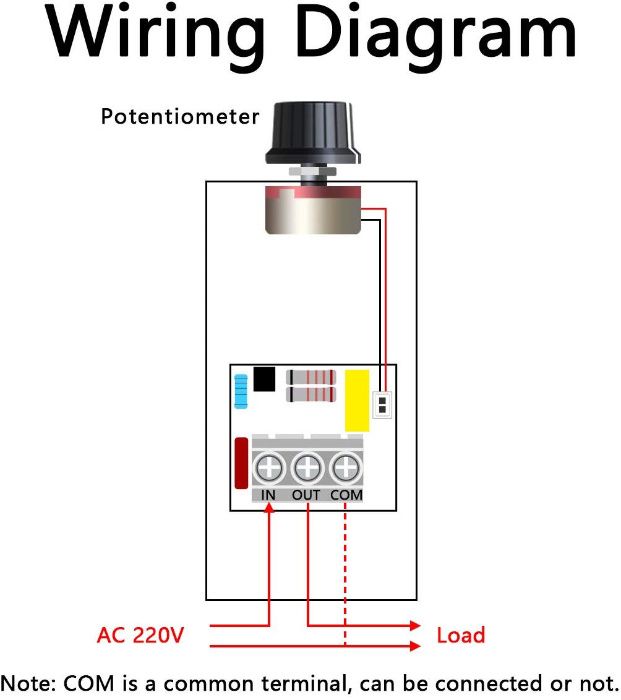 Wiring Diagram

Potentiometer

IN OUT COM

AC 220V

Load

Note: COM is a common terminal, can be connected or not.