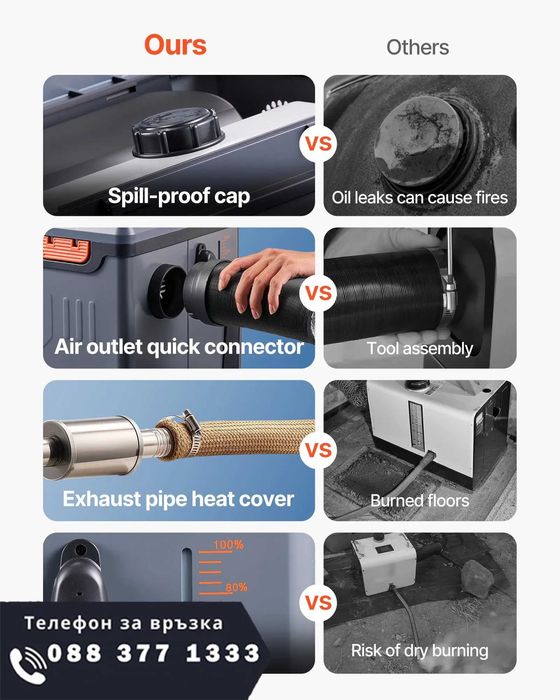 Ours

Others

Spill-proof cap

VS

Oil leaks can cause fires

Air outlet quick connector

VS

Tool assembly

Exhaust pipe heat cover

VS

Burned floors

100%

80%

VS

Risk of dry burning

Телефон за връзка

088 377 1333