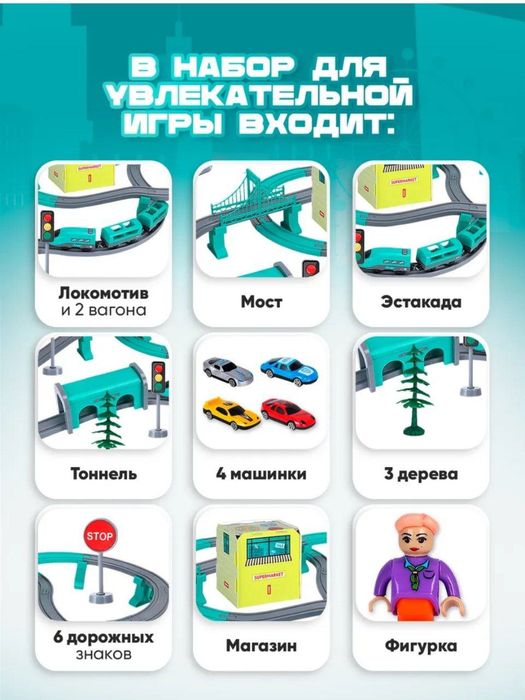 В НАБОР ДЛЯ УВЛЕКАТЕЛЬНОЙ ИГРЫ ВХОДИТ:

SUPERMARKET

Локомотив и 2 вагона

Мост

SUPERMARKET

Эстакада

Тоннель

4 машинки

3 дерева

STOP

6 дорожных знаков

SUPERMARKET

Магазин

Фигурка