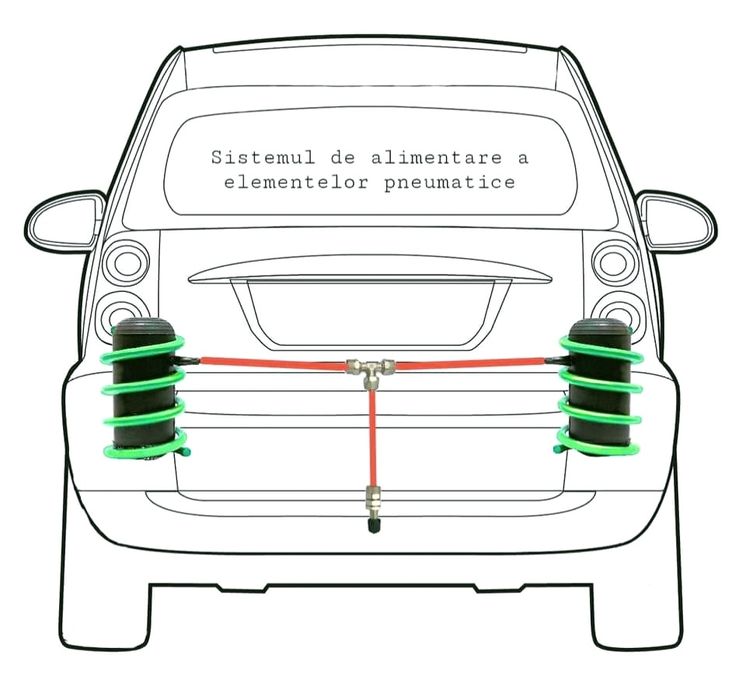 Sistemul de alimentare a elementelor pneumatice