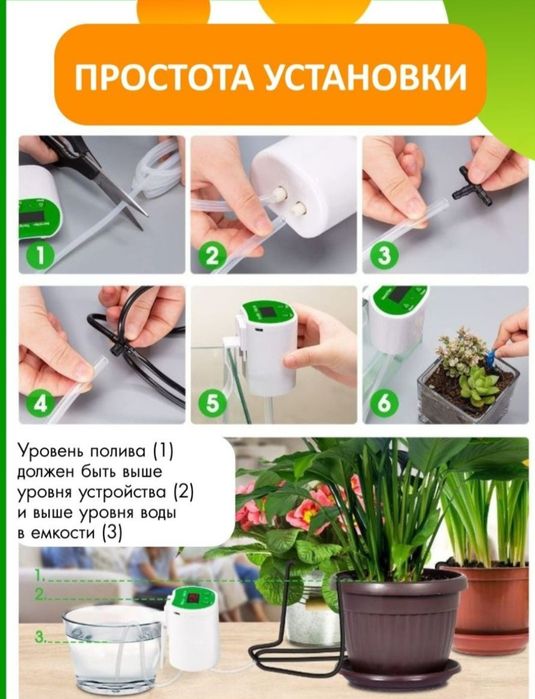 ПРОСТОТА УСТАНОВКИ

1

2

3

4

5

6

Уровень полива (1) должен быть выше уровня устройства (2) и выше уровня воды в емкости (3)

1.

2.

3.