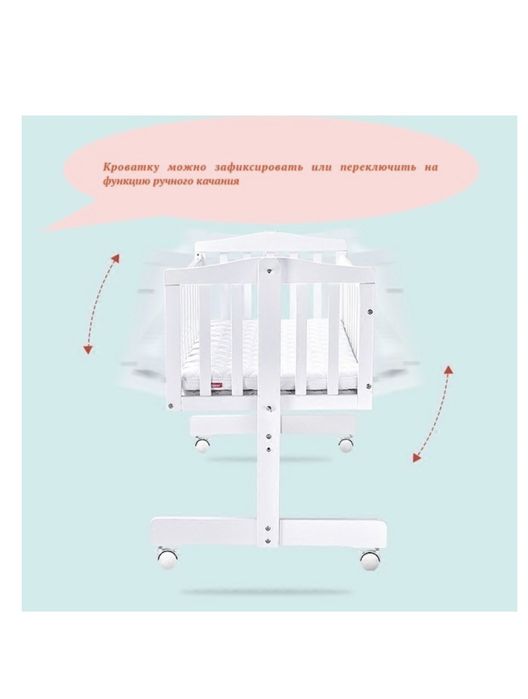 Кроватку можно зафиксировать или переключить на функцию ручного качания