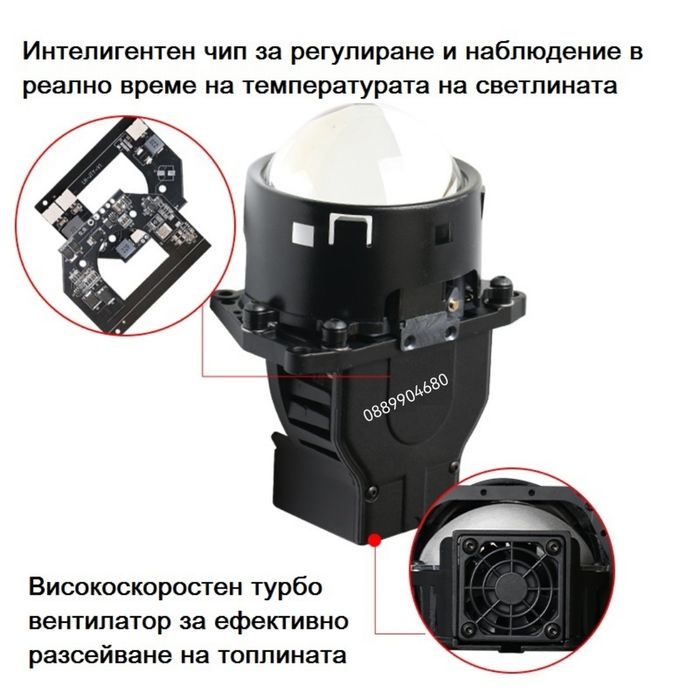 Интелигентен чип за регулиране и наблюдение в реално време на температурата на светлината

0889904680

Високоскоростен турбо вентилатор за ефективно разсейване на топлината