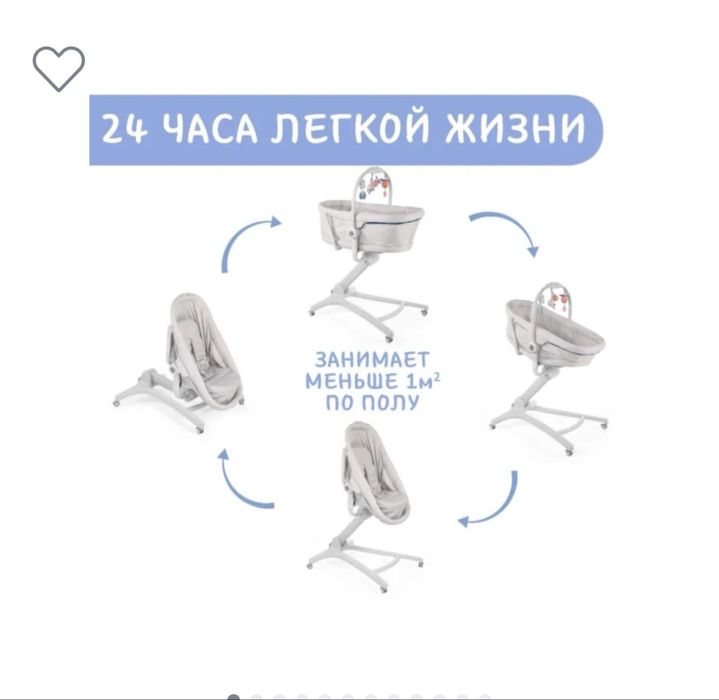 24 ЧАСА ЛЕГКОЙ ЖИЗНИ

ЗАНИМАЕТ МЕНЬШЕ $1м^2$ ПО ПОЛУ